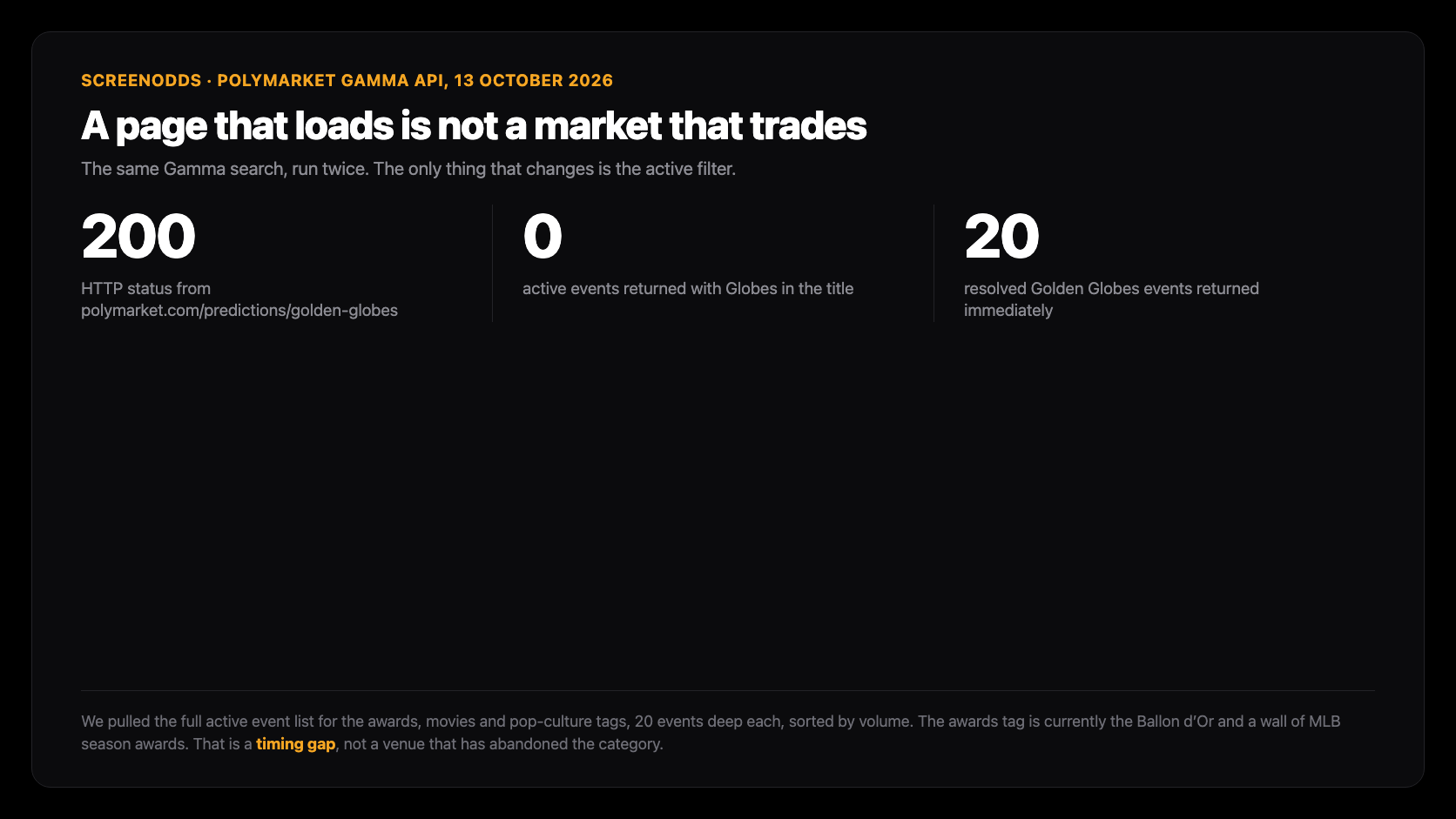 SCREENODDS · POLYMARKET GAMMA API, 13 OCTOBER 2026

A page that loads is not a market that trades

The same Gamma search, run twice. The only thing that changes is the active filter.

200

HTTP status from polymarket.com/predictions/golden-globes

0

active events returned with Globes in the title

20

resolved Golden Globes events returned immediately

We pulled the full active event list for the awards, movies and pop-culture tags, 20 events deep each, sorted by volume. The awards tag is currently the Ballon d'Or and a wall of MLB season awards. That is a timing gap, not a venue that has abandoned the category.